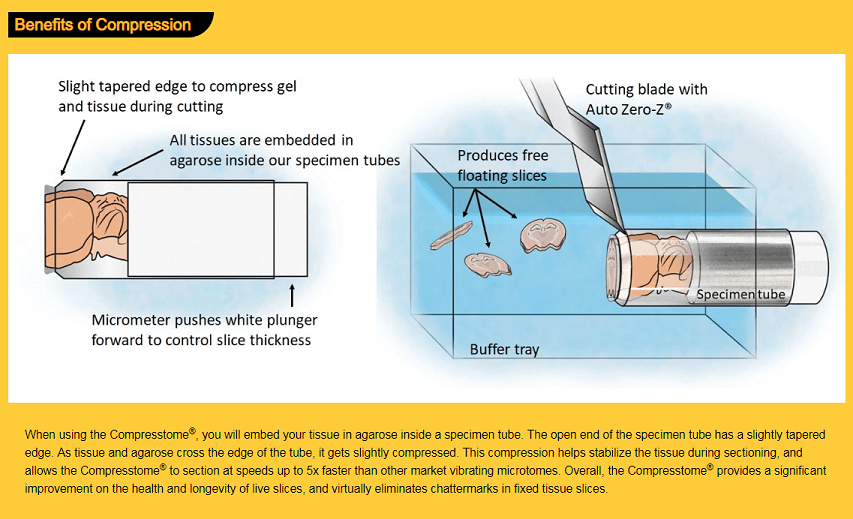 Benefits of Compression

Slight tapered edge to compress gel and tissue during cutting

All tissues are embedded in agarose inside our specimen tubes

Micrometer pushes white plunger forward to control slice thickness

Cutting blade with Auto Zero-Z®

Produces free floating slices

Specimen tube

Buffer tray

When using the Compresstome®, you will embed your tissue in agarose inside a specimen tube. The open end of the specimen tube has a slightly tapered edge. As tissue and agarose cross the edge of the tube, it gets slightly compressed. This compression helps stabilize the tissue during sectioning, and allows the Compresstome® to section at speeds up to 5x faster than other market vibrating microtomes. Overall, the Compresstome® provides a significant improvement on the health and longevity of live slices, and virtually eliminates chattermarks in fixed tissue slices.