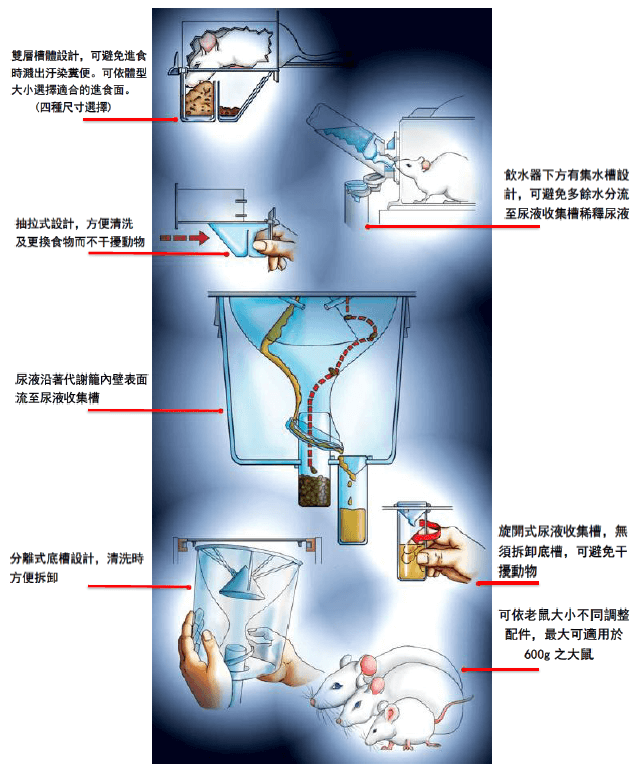 雙層槽體設計，可避免進食時濺出汙染糞便。可依體型大小選擇適合的進食面。
(四種尺寸選擇)

飲水器下方有集水槽設計，可避免多餘水分流至尿液收集槽稀釋尿液

抽拉式設計，方便清洗及更換食物而不干擾動物

尿液沿著代謝籠內壁表面流至尿液收集槽

旋開式尿液收集槽，無須拆卸底槽，可避免干擾動物

分離式底槽設計，清洗時方便拆卸

可依老鼠大小不同調整配件，最大可適用於600g 之大鼠