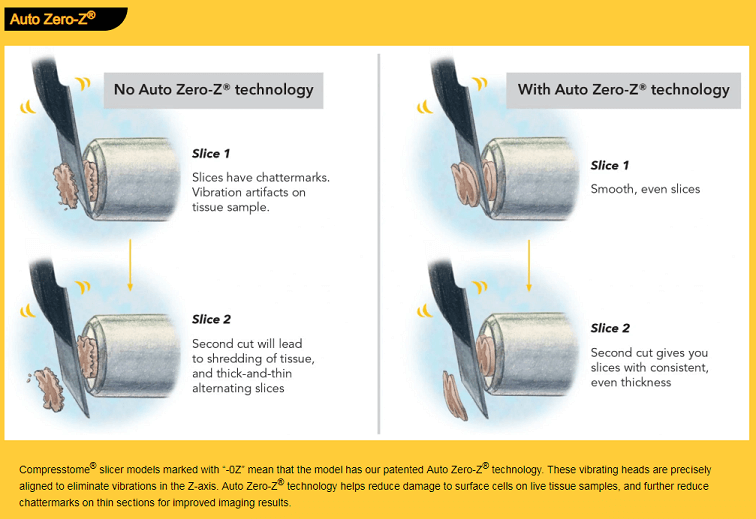 Auto Zero-Z®

No Auto Zero-Z® technology

Slice 1

Slices have chattermarks. Vibration artifacts on tissue sample.

Slice 2

Second cut will lead to shredding of tissue, and thick-and-thin alternating slices

With Auto Zero-Z® technology

Slice 1

Smooth, even slices

Slice 2

Second cut gives you slices with consistent, even thickness

Compresstome® slicer models marked with "-0Z" mean that the model has our patented Auto Zero-Z® technology. These vibrating heads are precisely aligned to eliminate vibrations in the Z-axis. Auto Zero-Z® technology helps reduce damage to surface cells on live tissue samples, and further reduce chattermarks on thin sections for improved imaging results.